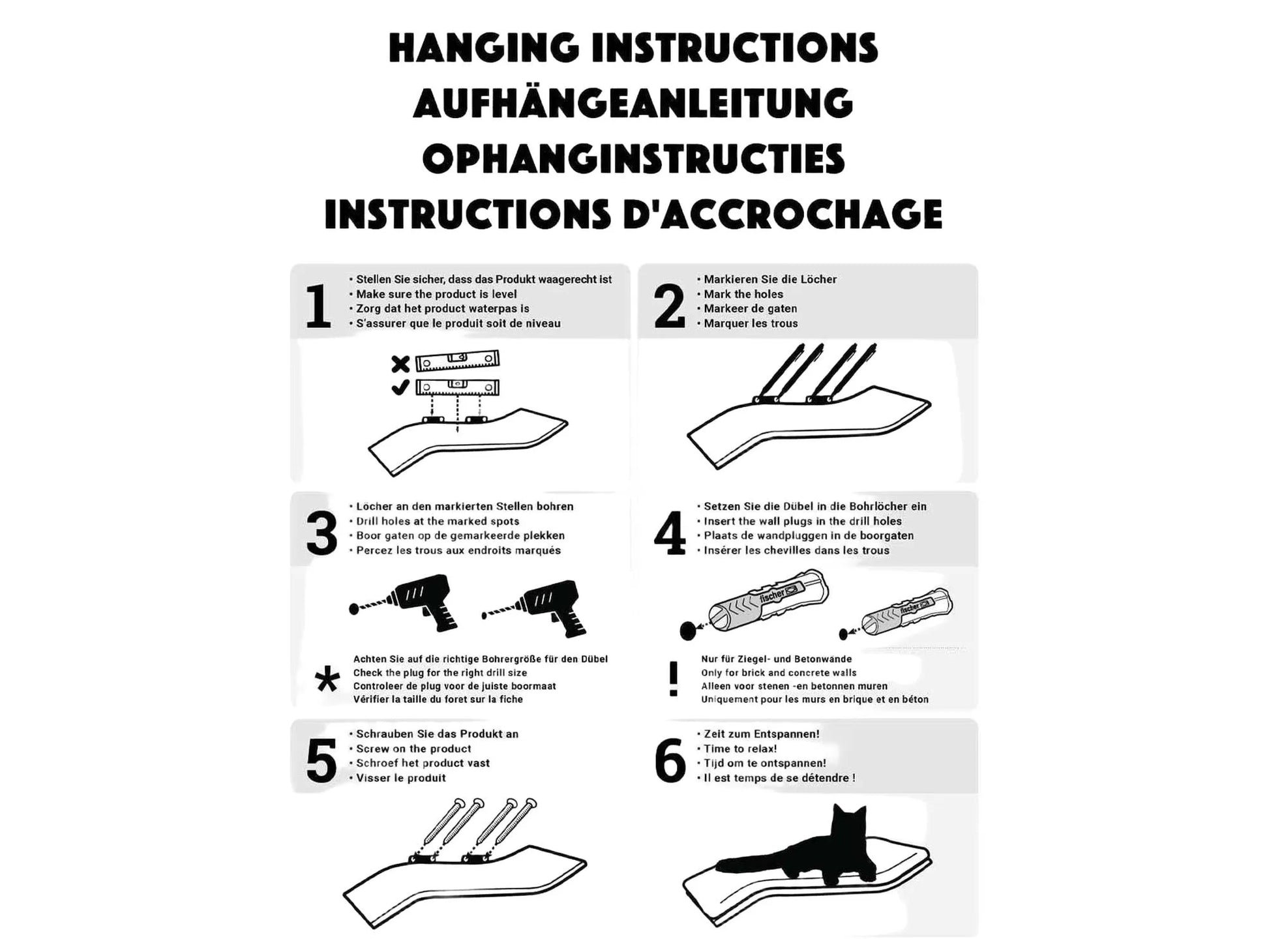 HANGING INSTRUCTIONS
AUFHÄNGEANLEITUNG
OPHANGINSTRUCTIES
INSTRUCTIONS D'ACCROCHAGE

1
• Stellen Sie sicher, dass das Produkt waagerecht ist
• Make sure the product is level
• Zorg dat het product waterpas is
• S'assurer que le produit soit de niveau

2
• Markieren Sie die Löcher
• Mark the holes
• Markeer de gaten
• Marquer les trous

3
• Löcher an den markierten Stellen bohren
• Drill holes at the marked spots
• Boor gaten op de gemarkeerde plekken
• Percez les trous aux endroits marqués

*
Achten Sie auf die richtige Bohrergröße für den Dübel
Check the plug for the right drill size
Controleer de plug voor de juiste boormaat
Vérifier la taille du foret sur la fiche

4
• Setzen Sie die Dübel in die Bohrlöcher ein
• Insert the wall plugs in the drill holes
• Plaats de wandpluggen in de boorgaten
• Insérer les chevilles dans les trous

fischer
fischer

!
Nur für Ziegel- und Betonwände
Only for brick and concrete walls
Alleen voor stenen -en betonnen muren
Uniquement pour les murs en brique et en béton

5
• Schrauben Sie das Produkt an
• Screw on the product
• Schroef het product vast
• Visser le produit

6
• Zeit zum Entspannen!
• Time to relax!
• Tijd om te ontspannen!
• Il est temps de se détendre !